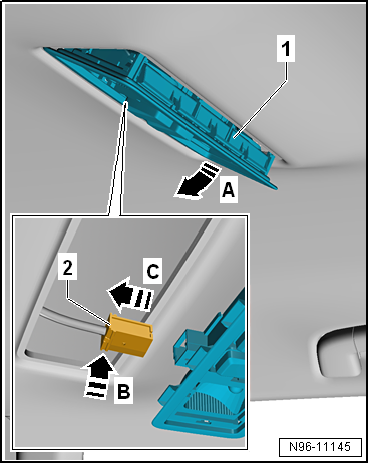 1
A
2
C
B
N96-11145