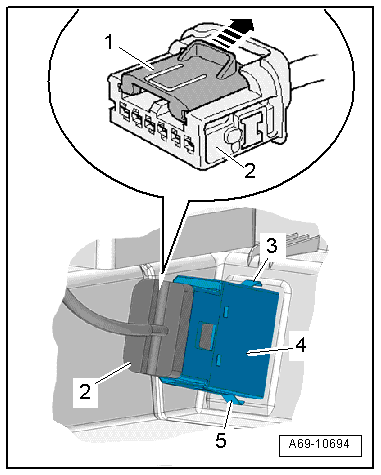 1
2
3
4
2
5
A69-10694