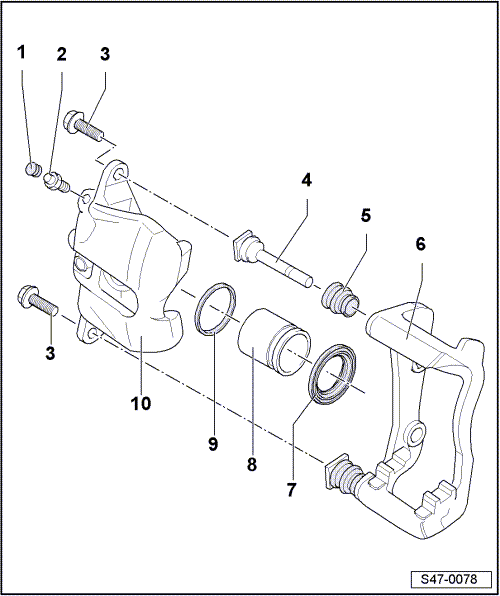 1
2
3
4
5
6
3
10
9
8
7
S47-0078