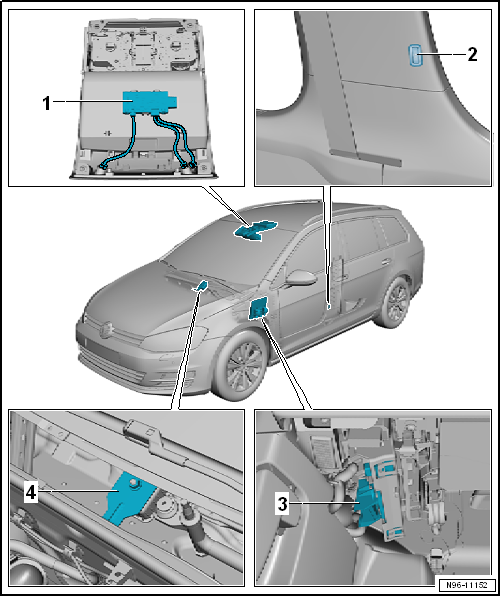 1
2
4
3
N96-11152