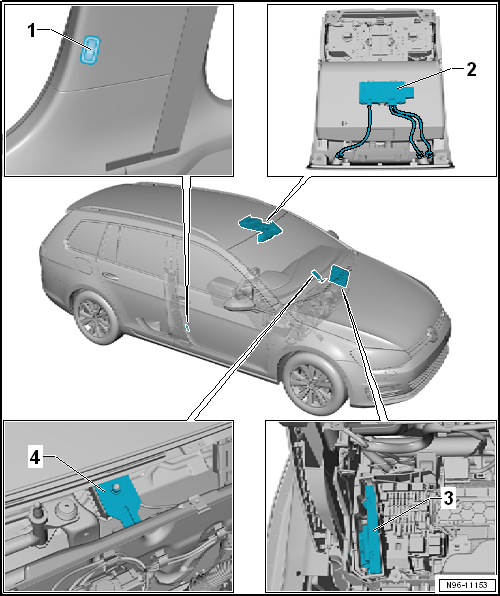 1

2

4

3

N96-11153