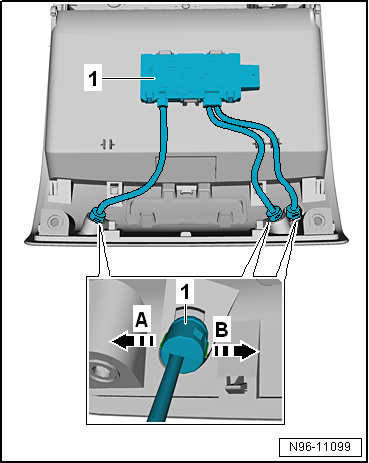 1

1

A

B

N96-11099