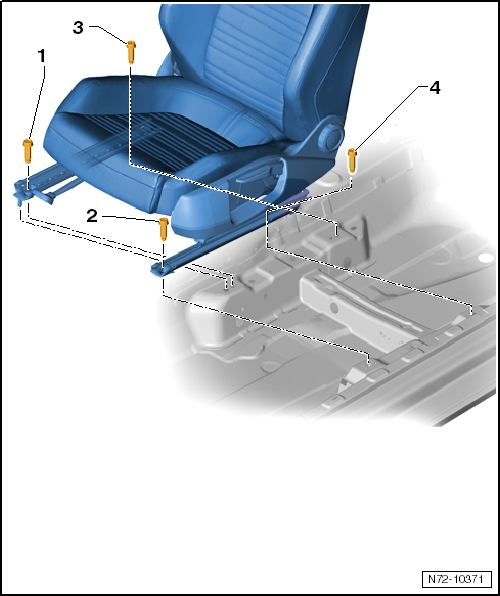 3

1

4

2

N72-10371