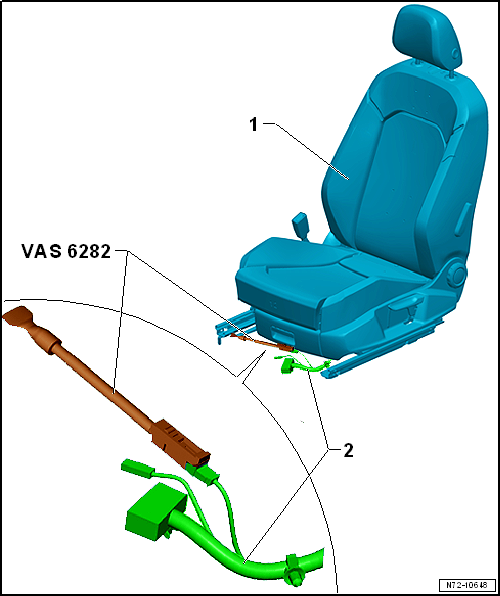 1

VAS 6282

2

N72-10648