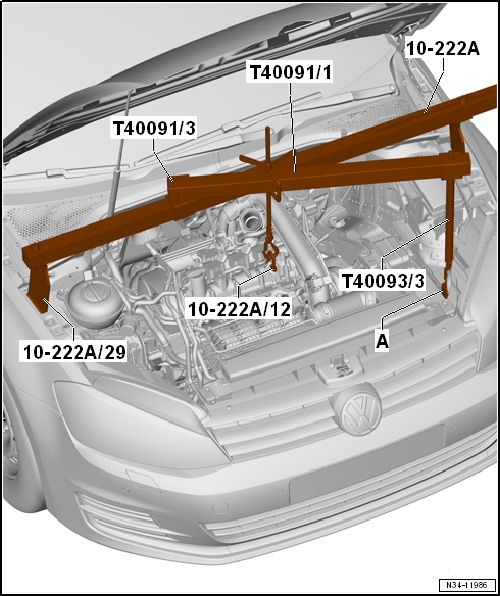 10-222A
T40091/1
T40091/3
T40093/3
10-222A/12
A
10-222A/29
N34-11986