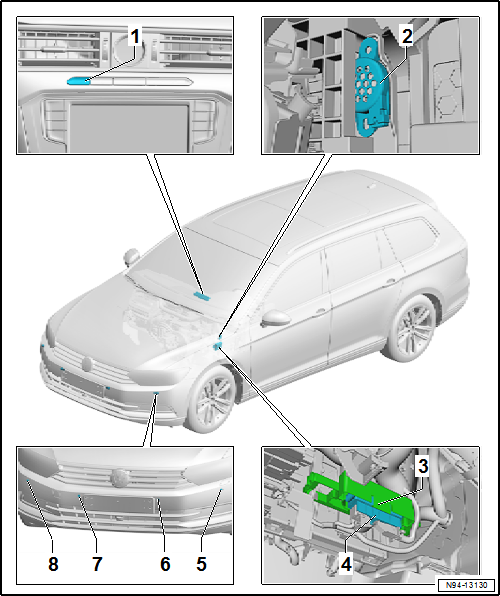 1

2

3

4

8

7

6

5

N94-13130