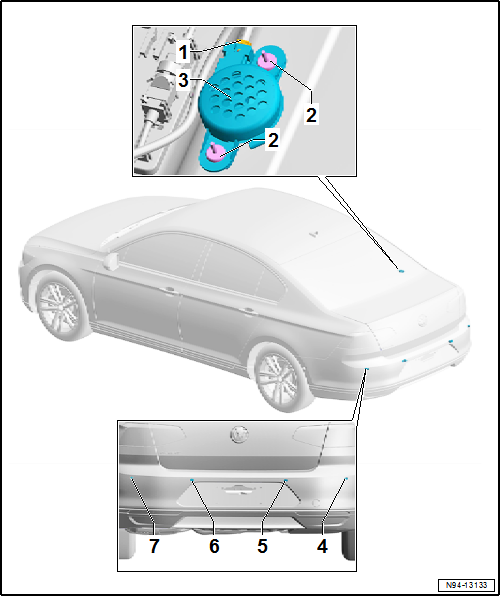 1
3
2
2
7
6
5
4
N94-13133