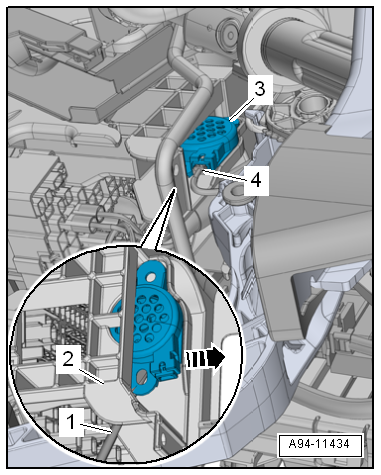 3
4
2
1
A94-11434