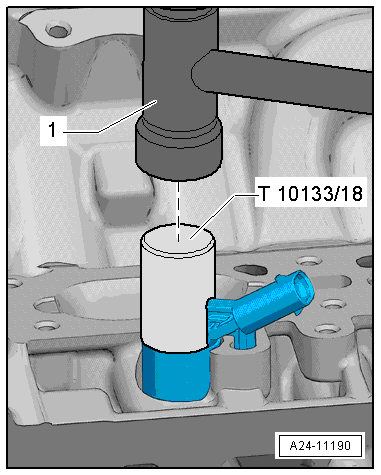 1

T 10133/18

A24-11190