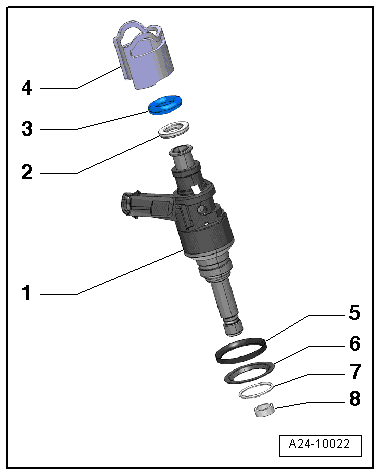 4
3
2
1
5
6
7
8
A24-10022