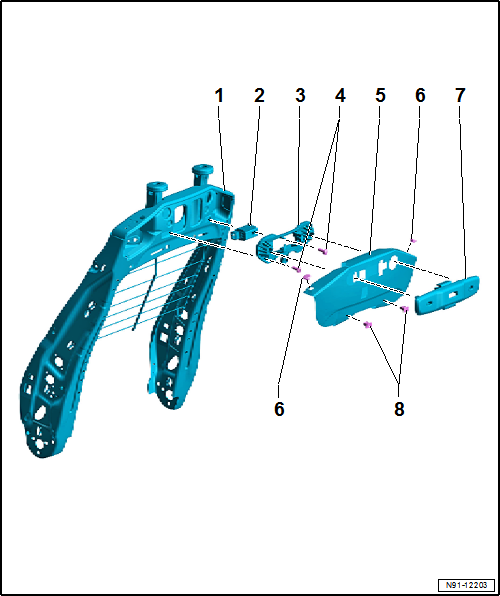 1 2 3 4 5 6 7

6 8

N91-12203