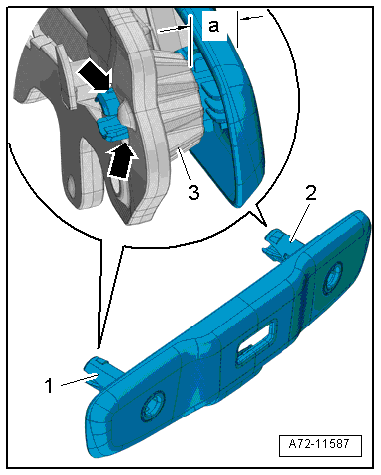 a

3

2

1

A72-11587