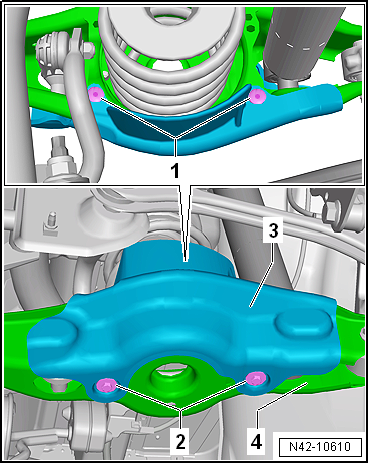 1

3

2

4

N42-10610