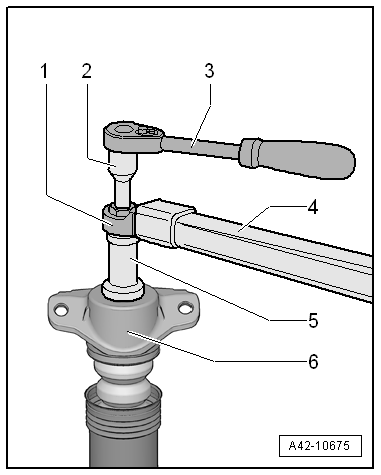 1
2
3
4
5
6
A42-10675