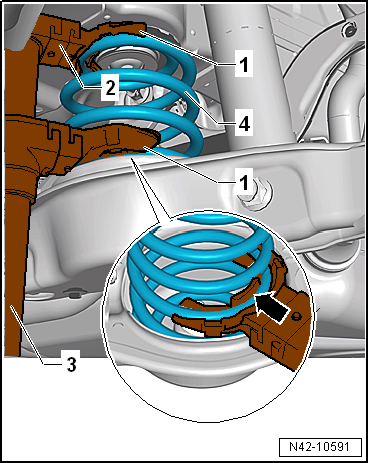 1
2
4
1
3
N42-10591