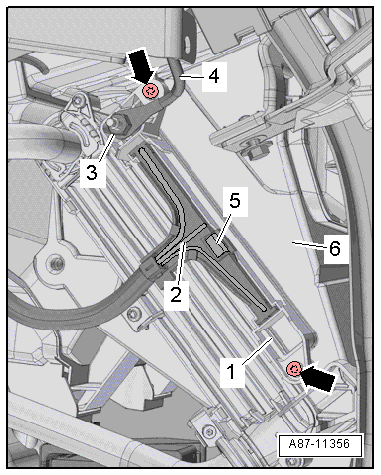 4

3

5

6

2

1

A87-11356