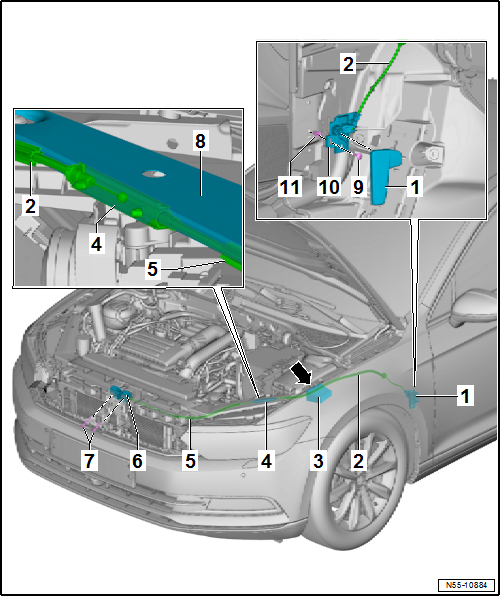 2
11
10
9
1
8
2
4
5
1
7
6
5
4
3
2
N55-10884