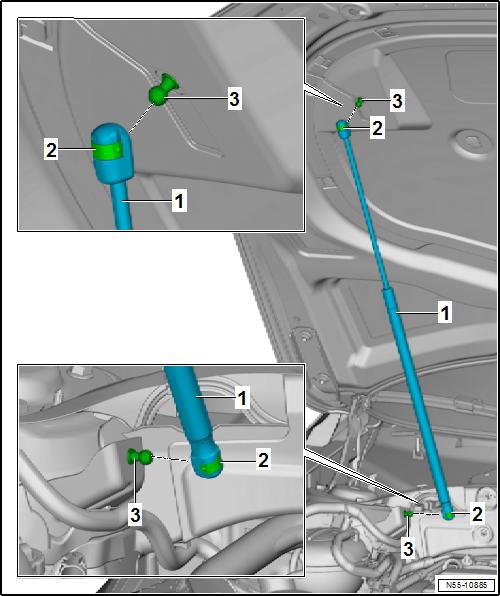 3
2
1
3
2
1
1
2
3
2
3
N55-10885