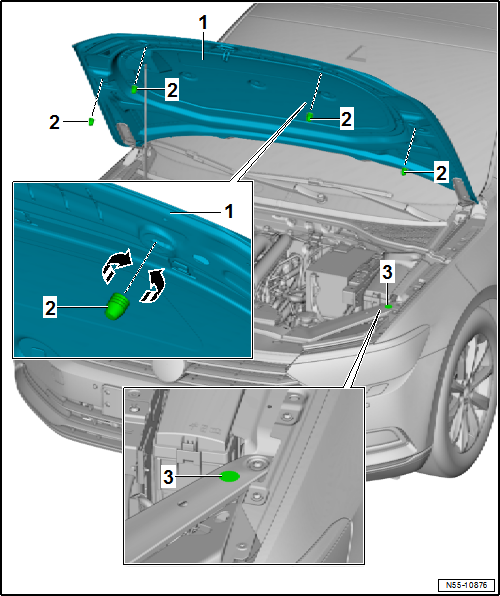 1
2
2
2
2
1
2
3
3
N55-10876