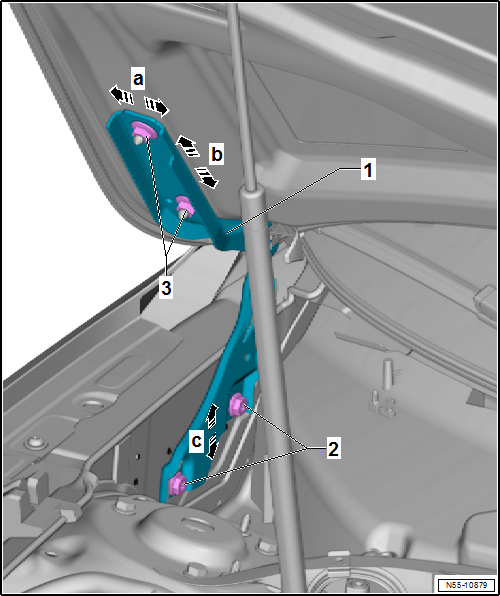 a
b
1
3
c
2
N55-10879