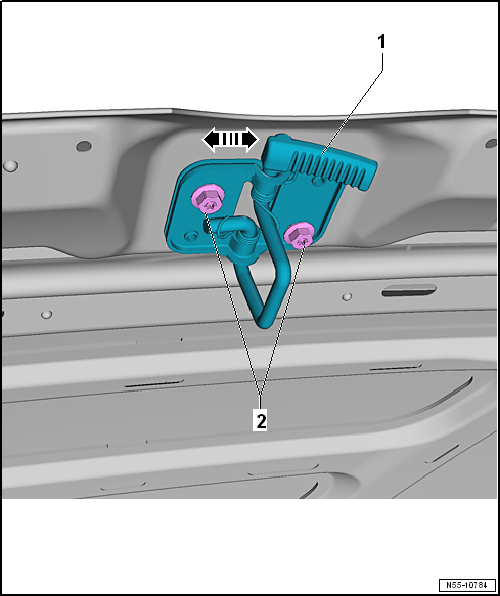 1

2

N55-10784