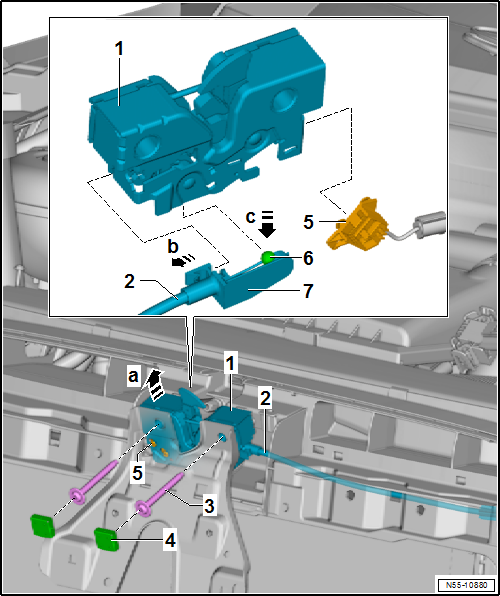 1
c
5
b
6
2
7
a
1
2
5
3
4
N55-10880