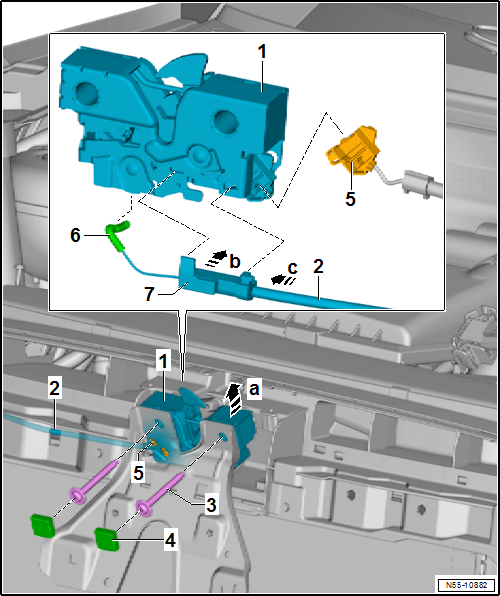 1
5
6
b
c
2
7
1
a
2
5
3
4
N55-10882