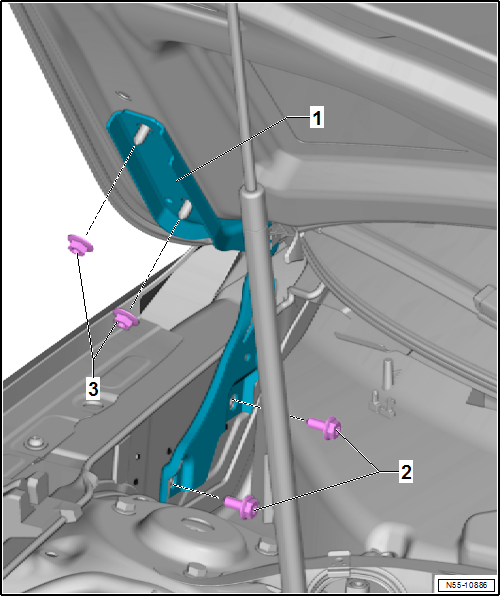 1

3

2

N55-10886