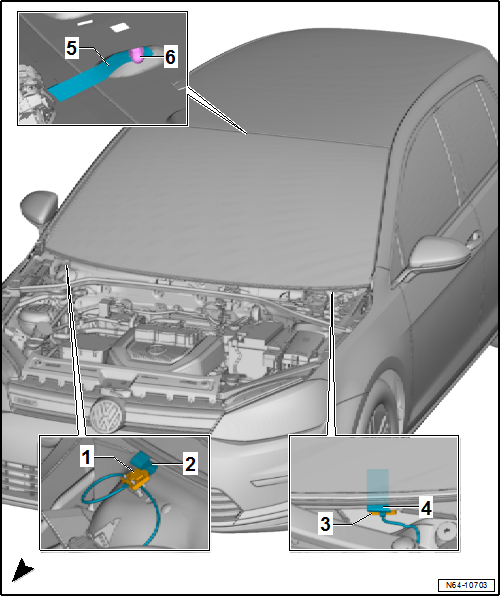 5
6
1
2
3
4
N64-10703