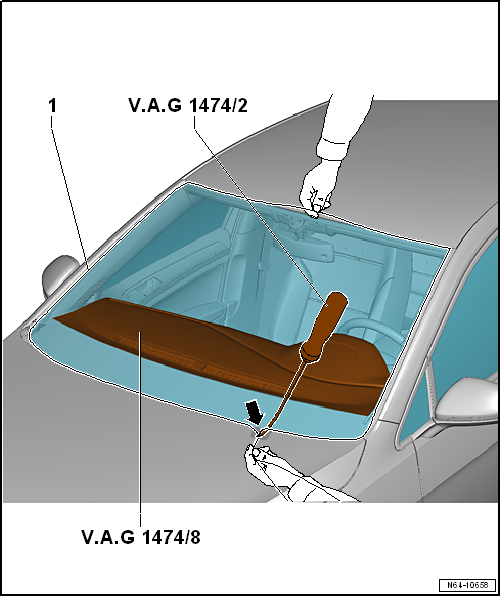 1

V.A.G 1474/2

V.A.G 1474/8

N64-10658