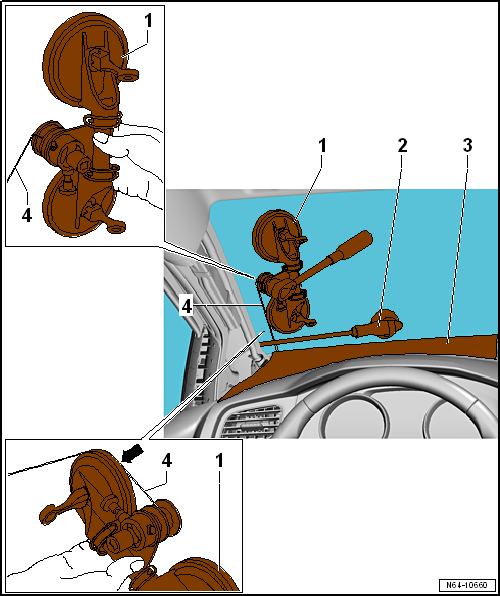 1
4
1
2
3
4
4
1
N64-10660