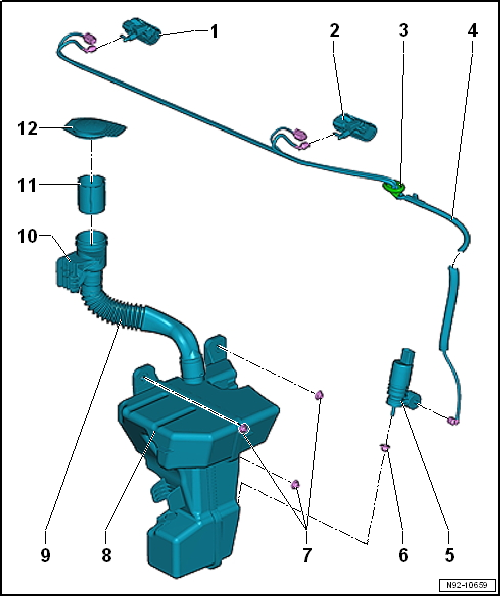 1
2
3
4
12
11
10
9
8
7
6
5
N92-10659