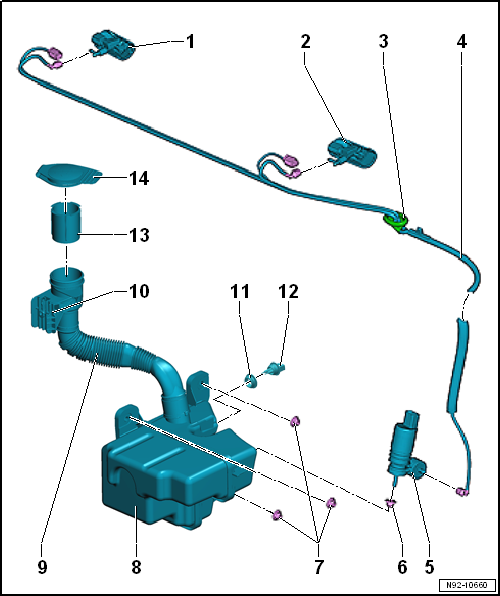 1
2
3
4
14
13
10
11
12
9
8
7
6
5
N92-10660