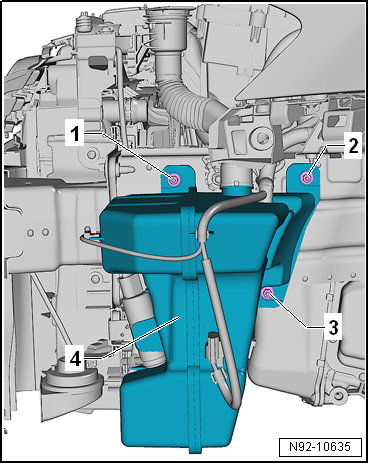 1
2
3
4
N92-10635