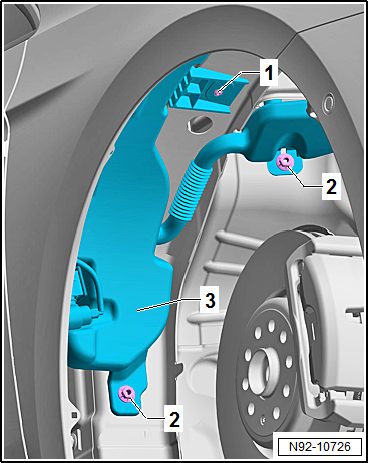 1
2
3
2
N92-10726