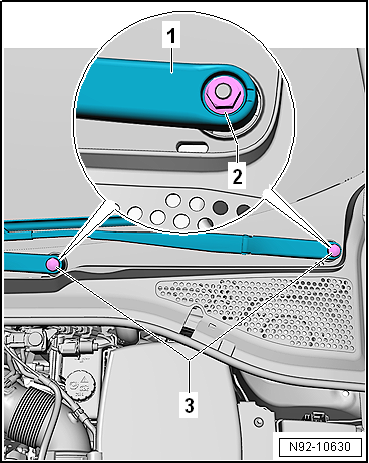 1
2
3
N92-10630