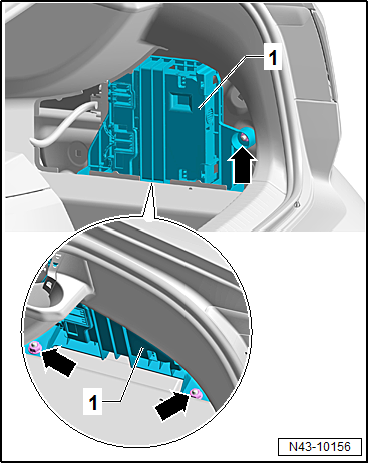 1

1

N43-10156