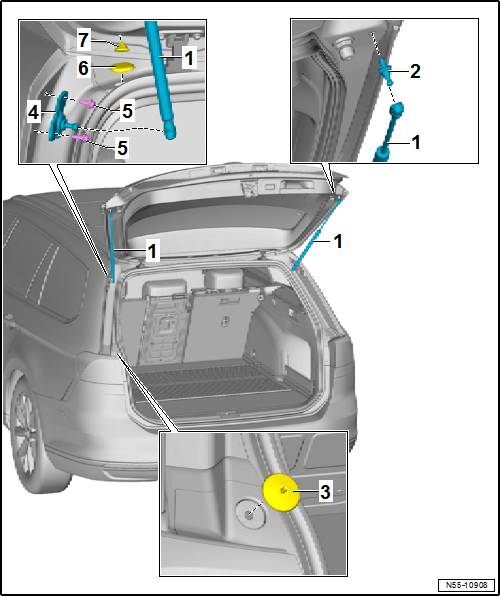 7
1
6
4
5
5
2
1
1
1
3
N55-10908