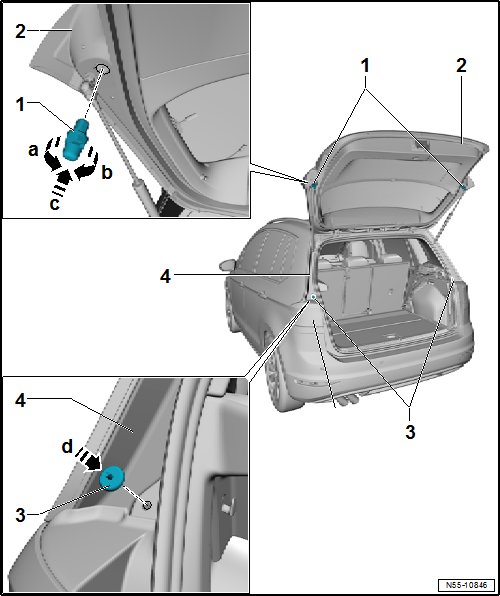 2
1
a
b
c
1
2
4
3
4
d
3
N55-10846