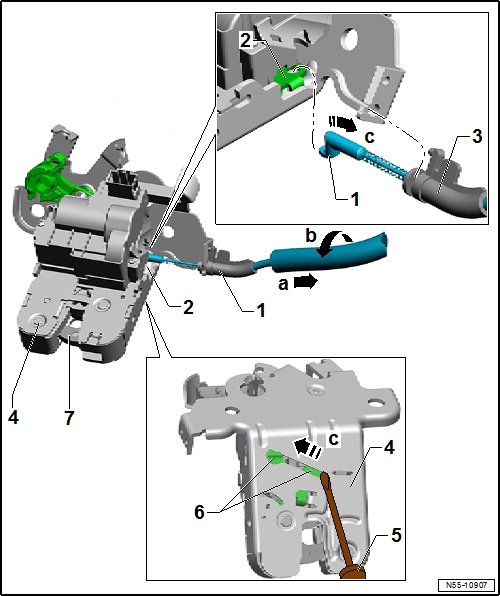 2
c
3
1
b
a
2
1
4
7
c
4
6
5
N55-10907