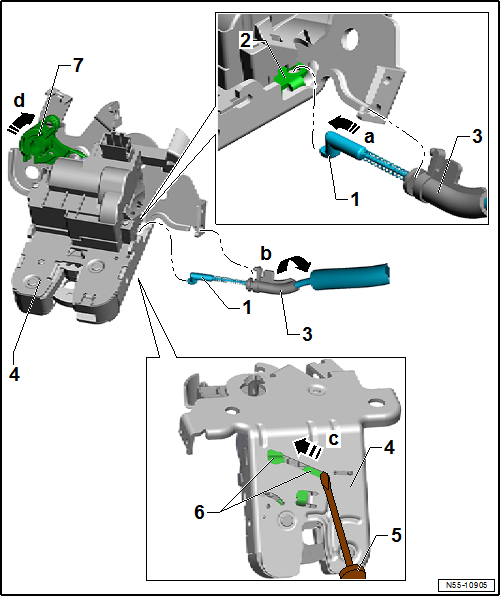 7
d
2
a
3
1
b
1
3
4
c
4
6
5
N55-10905