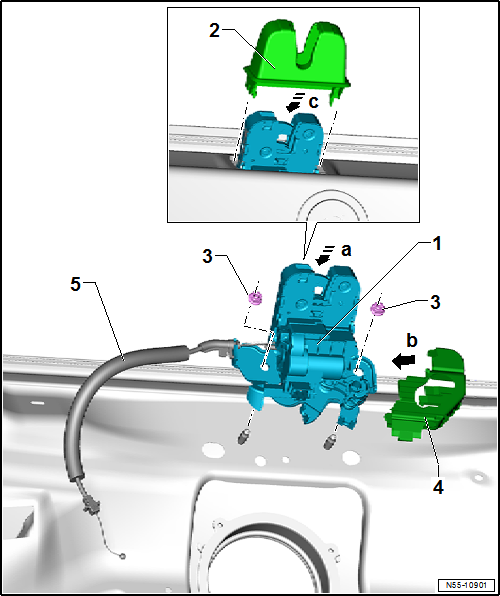 2
c
3
a
1
5
3
b
4
N55-10901