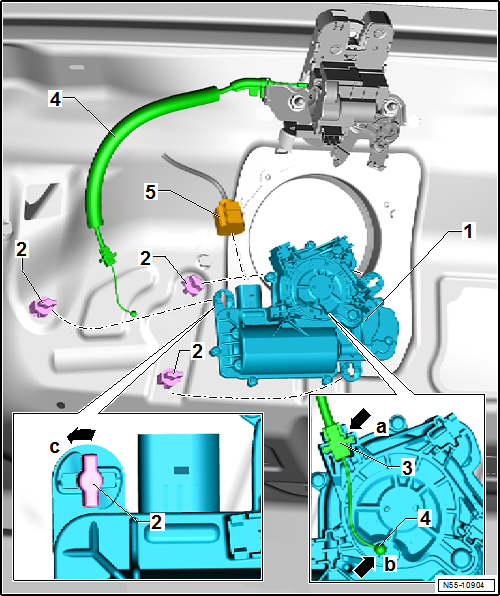 4
5
1
2
2
2
c
2
a
3
4
b
N55-10904