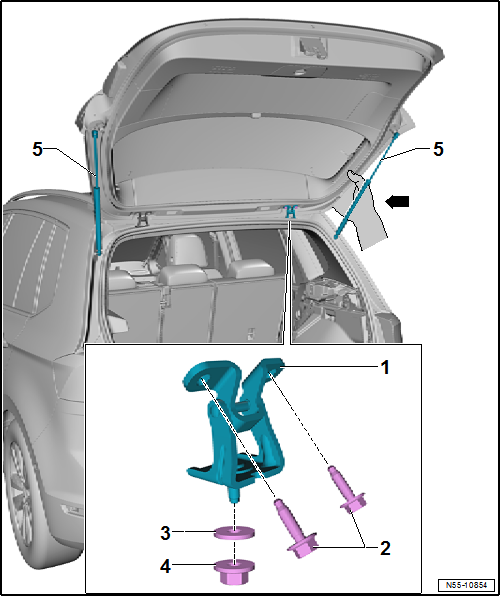 5
5
1
2
3
4
N55-10854