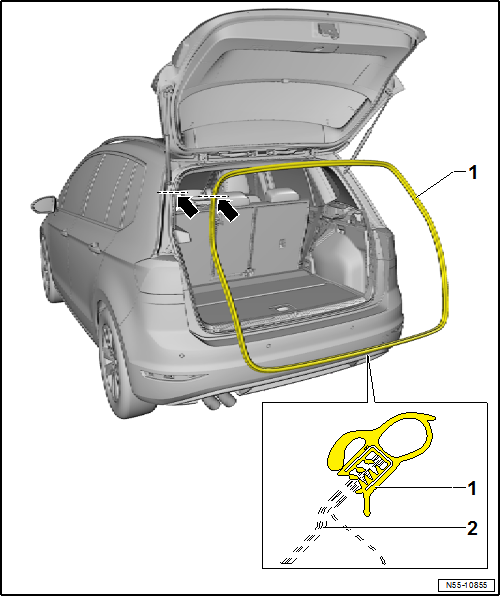 1

1

2

N55-10855