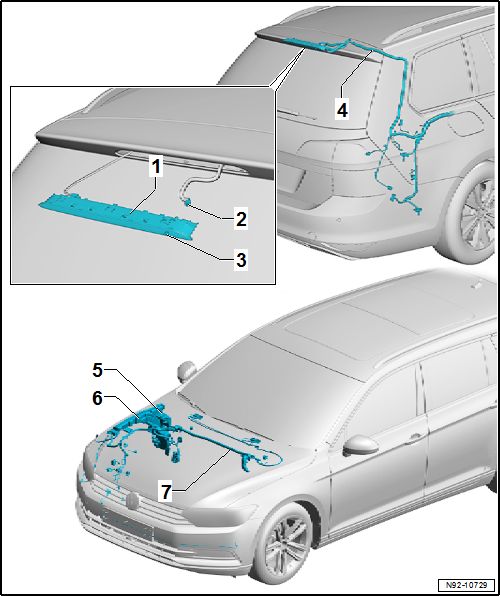 4
1
2
3
5
6
7
N92-10729