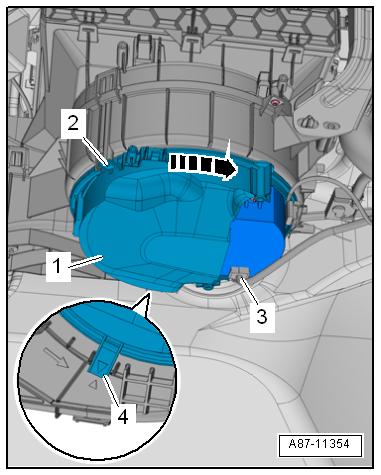 2

1

3

4

A87-11354