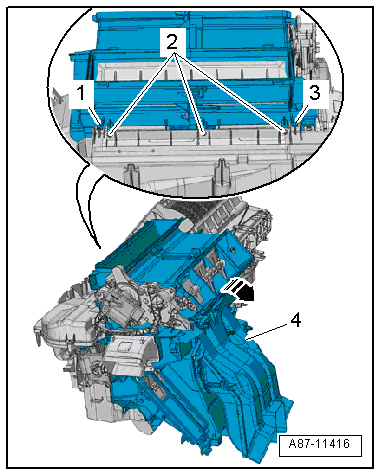 2
1
3
4
A87-11416