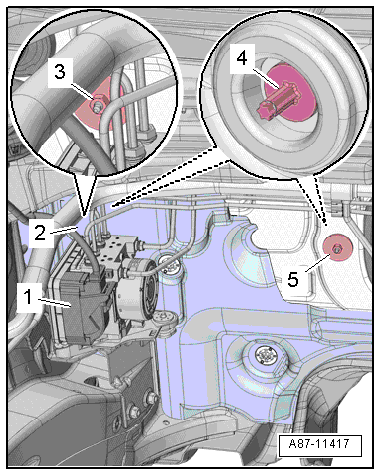 3
4
2
5
1
A87-11417