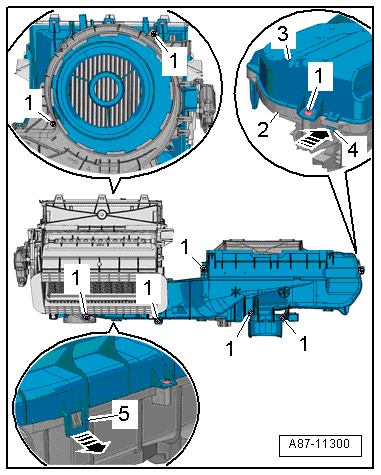 1
1
3
1
2
4
1
1
1
1
1
5
A87-11300